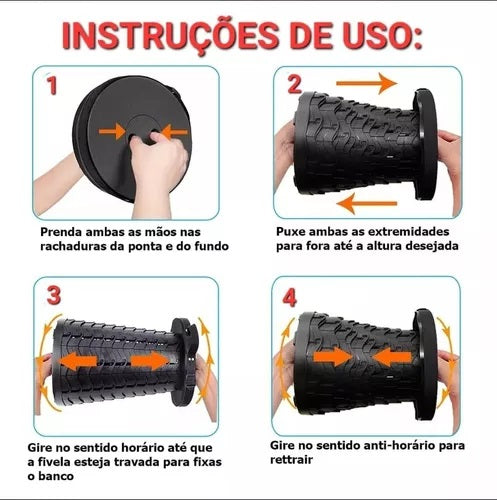 INSTRUÇÕES DE USO:

1

Prenda ambas as mãos nas rachaduras da ponta e do fundo

2

Puxe ambas as extremidades para fora até a altura desejada

3

Gire no sentido horário até que a fivela esteja travada para fixas o banco

4

Gire no sentido anti-horário para rettrair